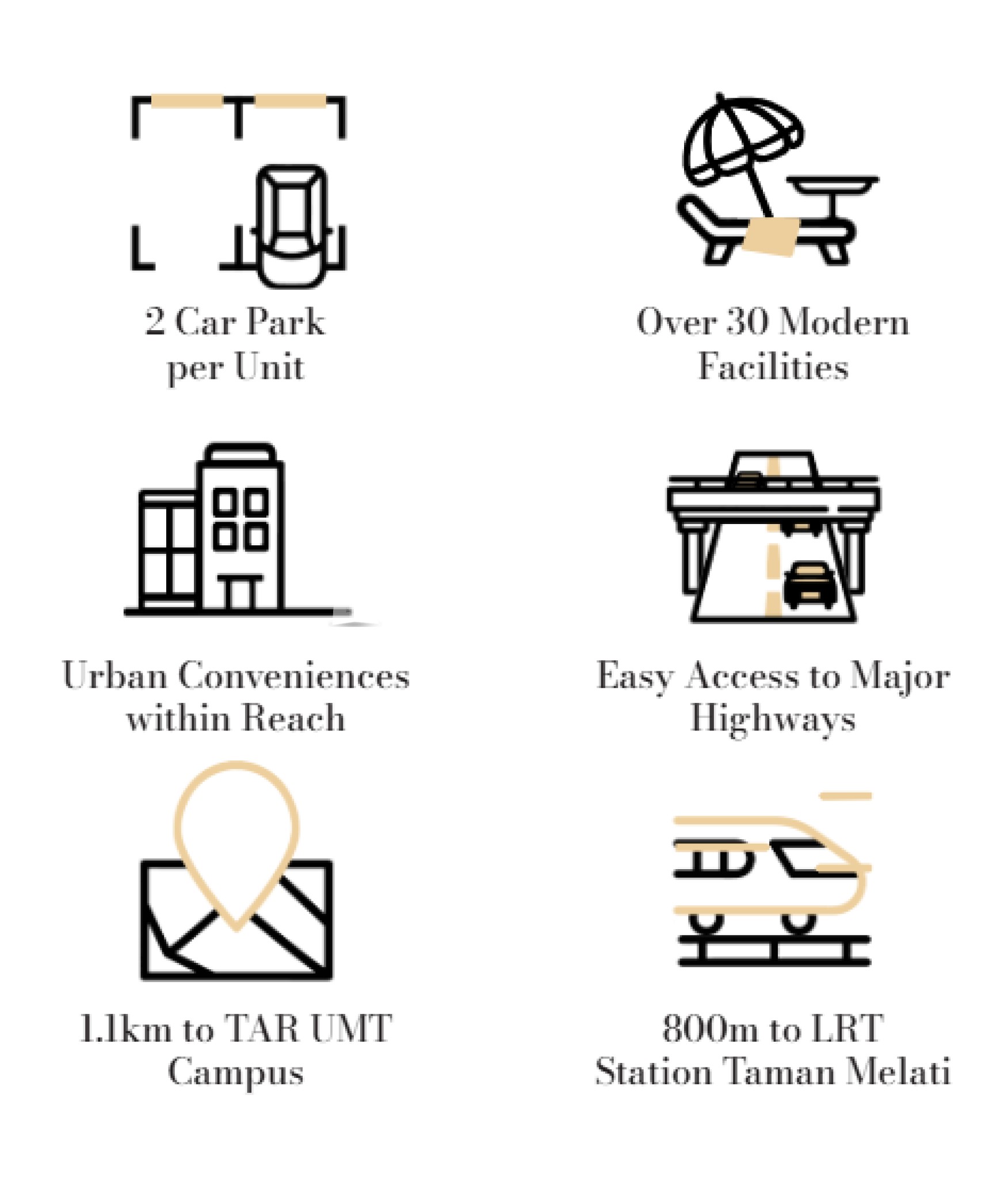 2 Car Park per Unit

Over 30 Modern Facilities

Urban Conveniences within Reach

Easy Access to Major Highways

1.1km to TAR UMT Campus

800m to LRT Station Taman Melati